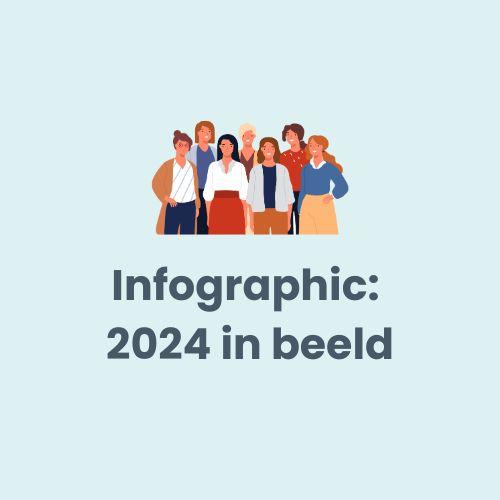 Infographic:
2024 in beeld